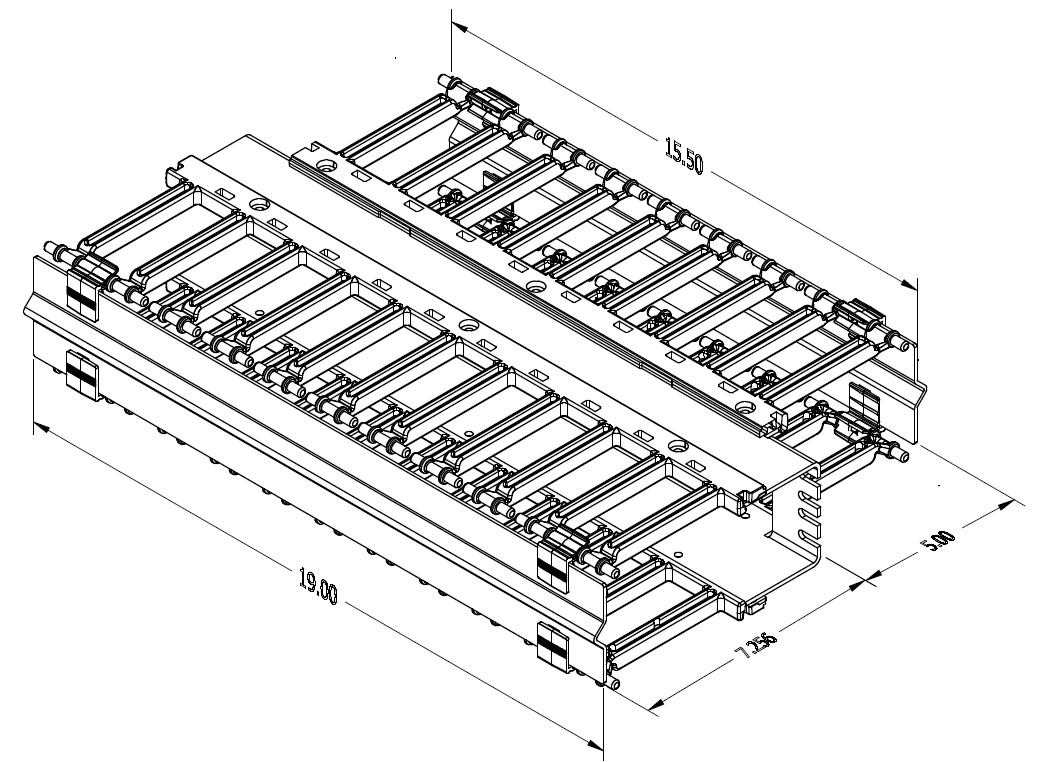 15.50

19.00

5.00

7.256