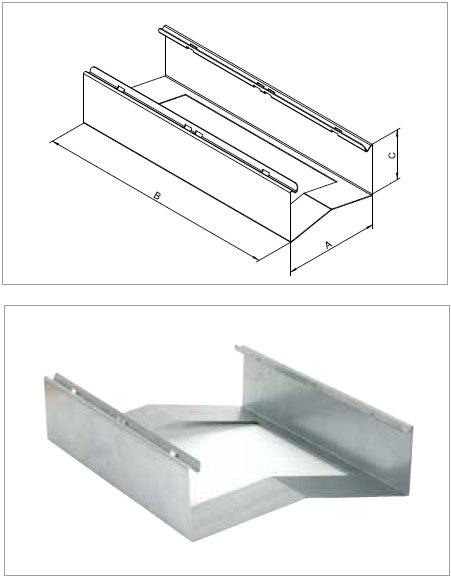 B

A

C